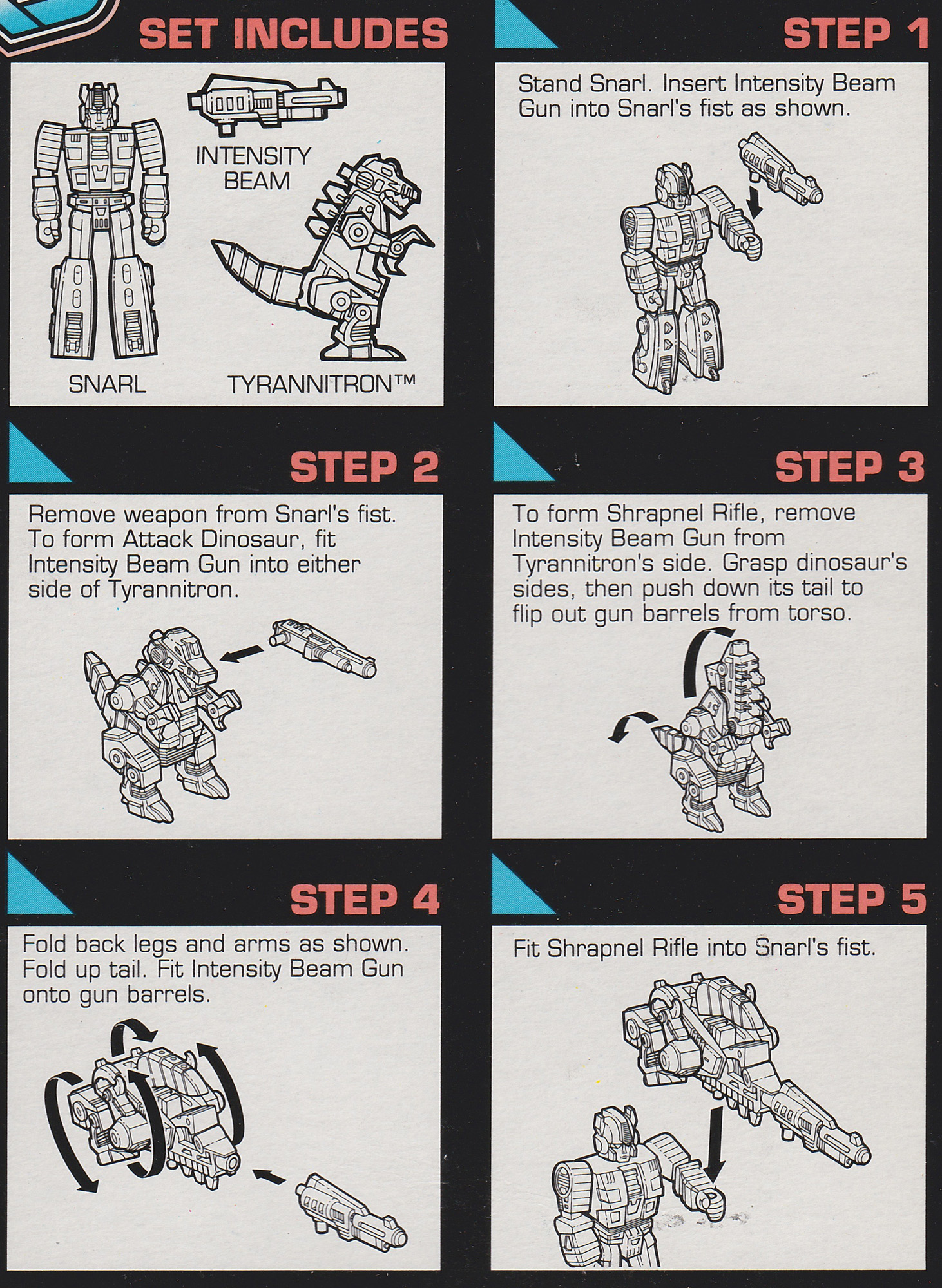 SET INCLUDES

INTENSITY BEAM

SNARL

TYRANNITRON™

STEP 1

Stand Snarl. Insert Intensity Beam Gun into Snarl's fist as shown.

STEP 2

Remove weapon from Snarl's fist. To form Attack Dinosaur, fit Intensity Beam Gun into either side of Tyrannitron.

STEP 3

To form Shrapnel Rifle, remove Intensity Beam Gun from Tyrannitron's side. Grasp dinosaur's sides, then push down its tail to flip out gun barrels from torso.

STEP 4

Fold back legs and arms as shown. Fold up tail. Fit Intensity Beam Gun onto gun barrels.

STEP 5

Fit Shrapnel Rifle into Snarl's fist.